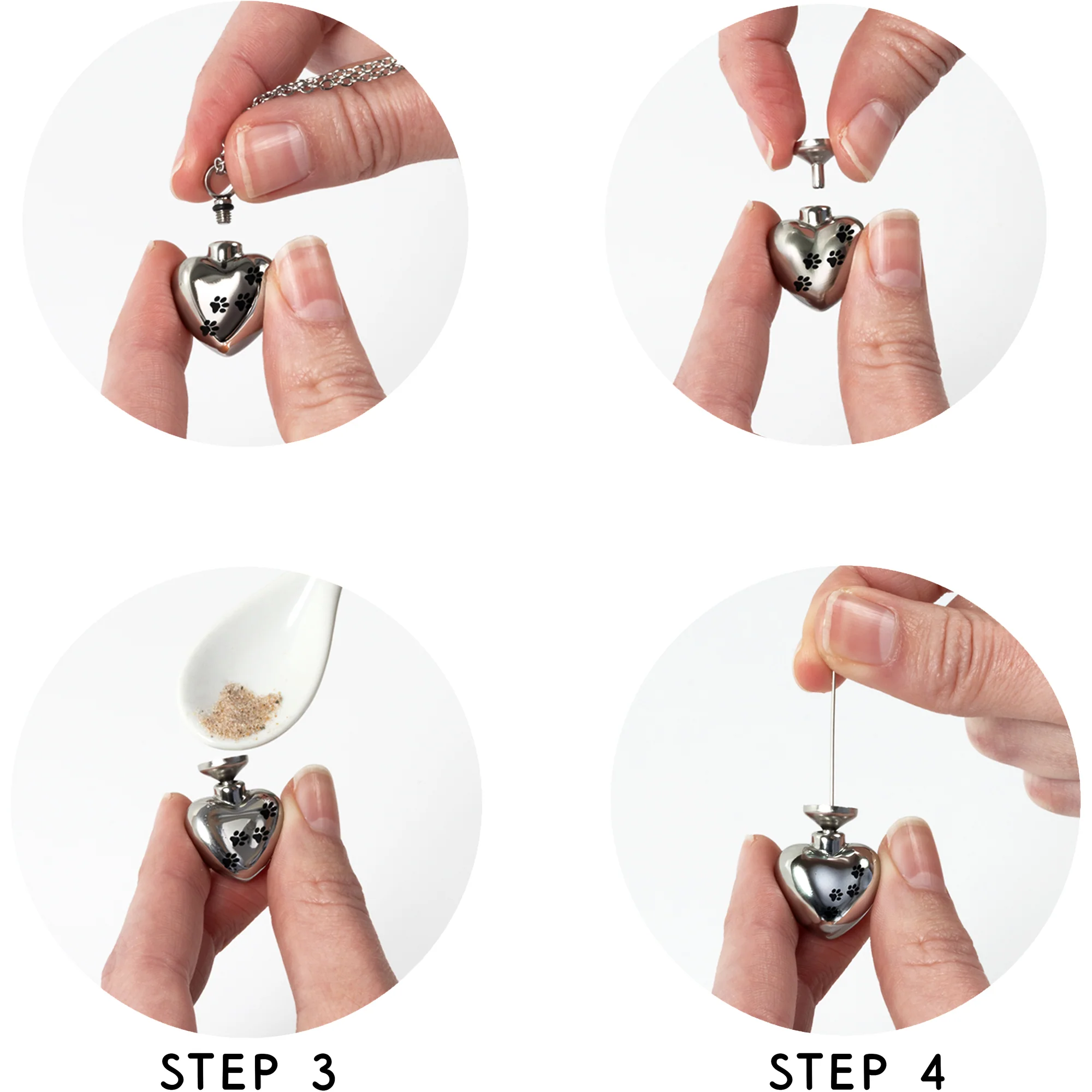 STEP 3

STEP 4